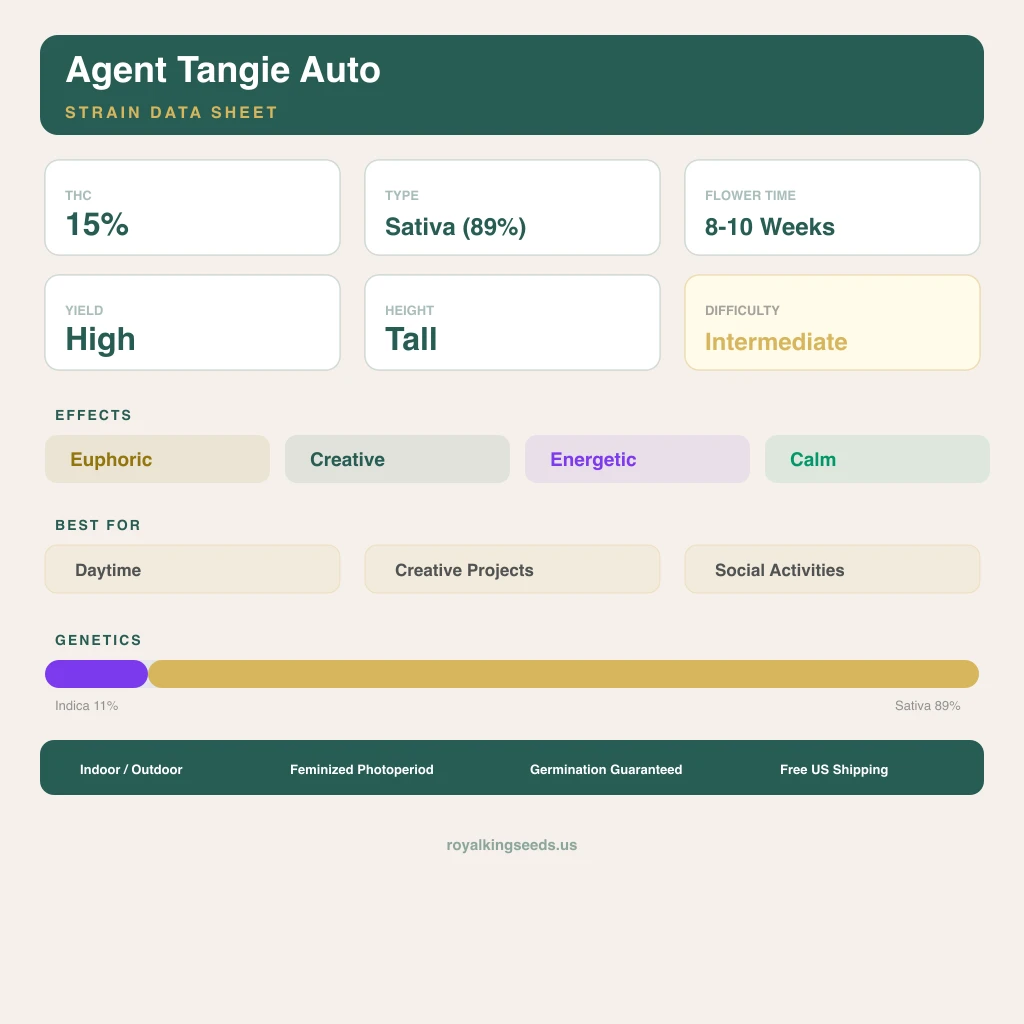 Agent Tangie Auto

STRAIN DATA SHEET

THC
15%

TYPE
Sativa (89%)

FLOWER TIME
8-10 Weeks

YIELD
High

HEIGHT
Tall

DIFFICULTY
Intermediate

EFFECTS

Euphoric

Creative

Energetic

Calm

BEST FOR

Daytime

Creative Projects

Social Activities

GENETICS

Indica 11%

Sativa 89%

Indoor / Outdoor

Feminized Photoperiod

Germination Guaranteed

Free US Shipping

royalkingseeds.us